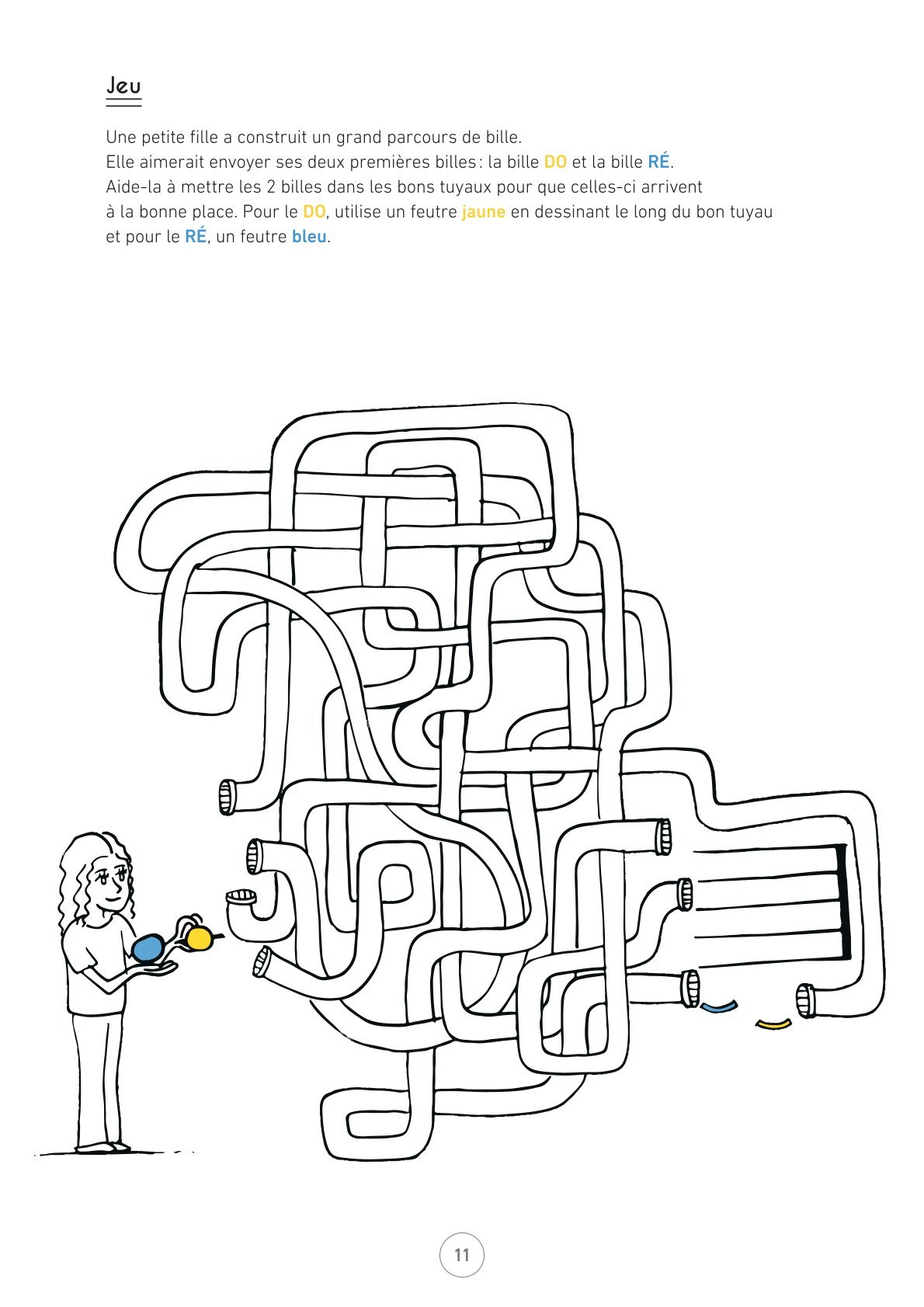 Jeu

Une petite fille a construit un grand parcours de bille.
Elle aimerait envoyer ses deux premières billes : la bille DO et la bille RÉ.
Aide-la à mettre les 2 billes dans les bons tuyaux pour que celles-ci arrivent à la bonne place. Pour le DO, utilise un feutre jaune en dessinant le long du bon tuyau et pour le RÉ, un feutre bleu.

11